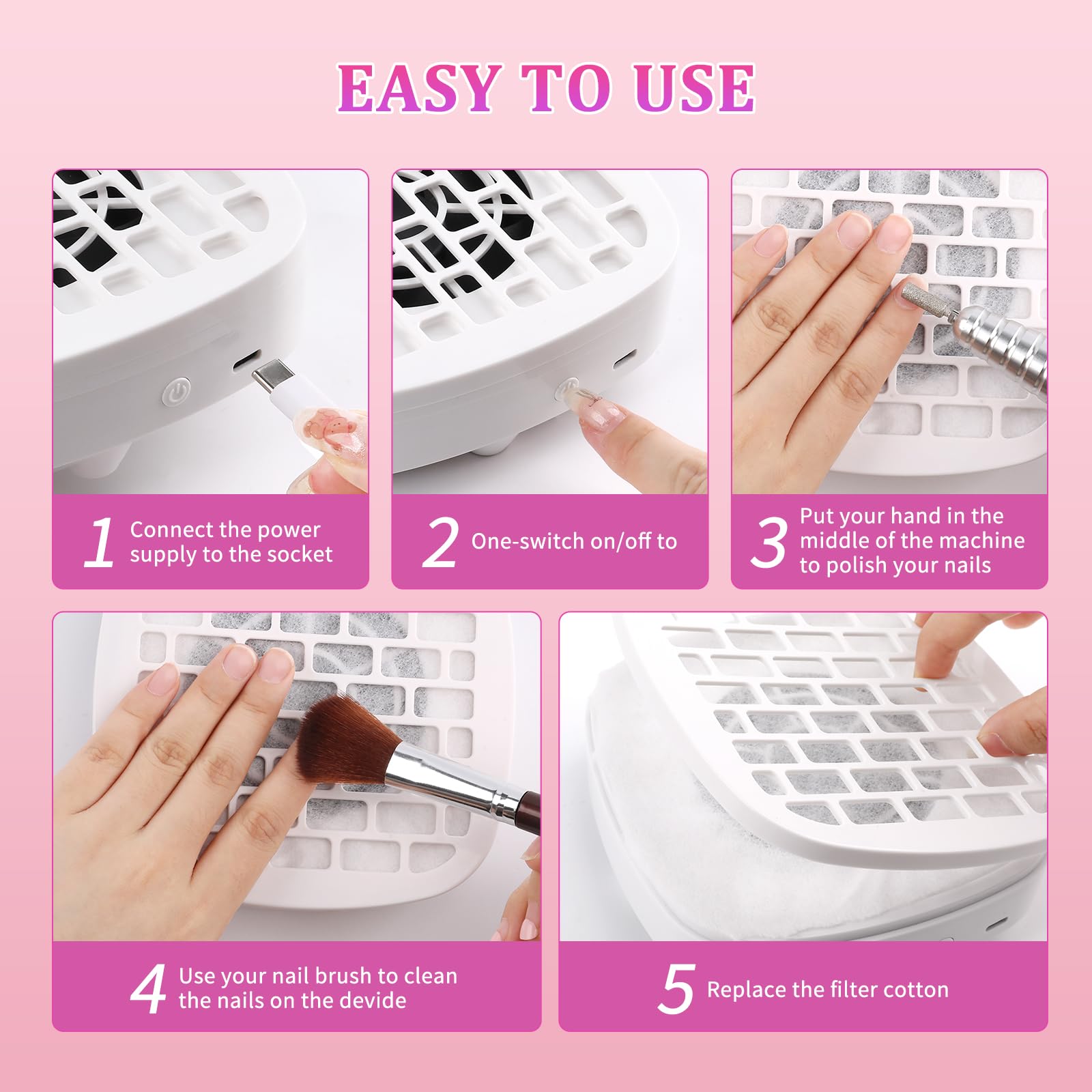 EASY TO USE

1 Connect the power supply to the socket

2 One-switch on/off to

3 Put your hand in the middle of the machine to polish your nails

4 Use your nail brush to clean the nails on the devide

5 Replace the filter cotton