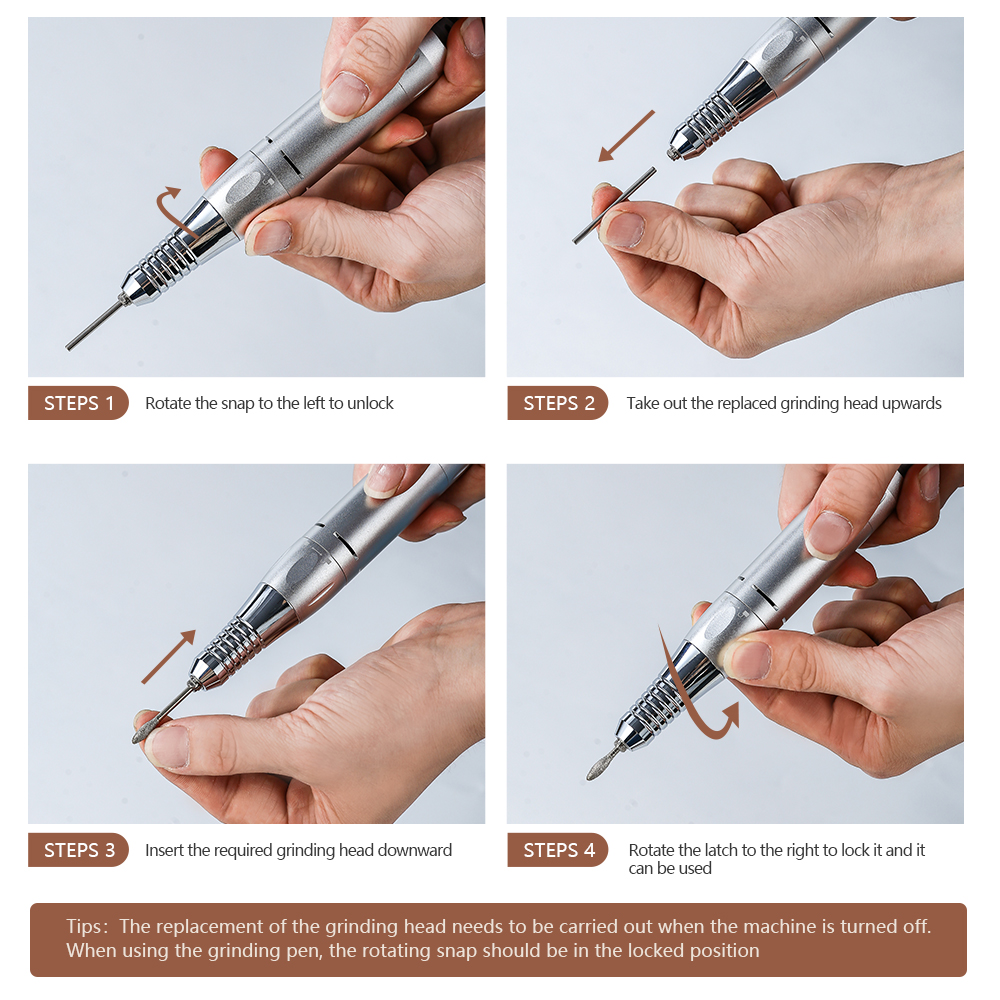 STEPS 1 Rotate the snap to the left to unlock

STEPS 2 Take out the replaced grinding head upwards

STEPS 3 Insert the required grinding head downward

STEPS 4 Rotate the latch to the right to lock it and it can be used

Tips: The replacement of the grinding head needs to be carried out when the machine is turned off. When using the grinding pen, the rotating snap should be in the locked position